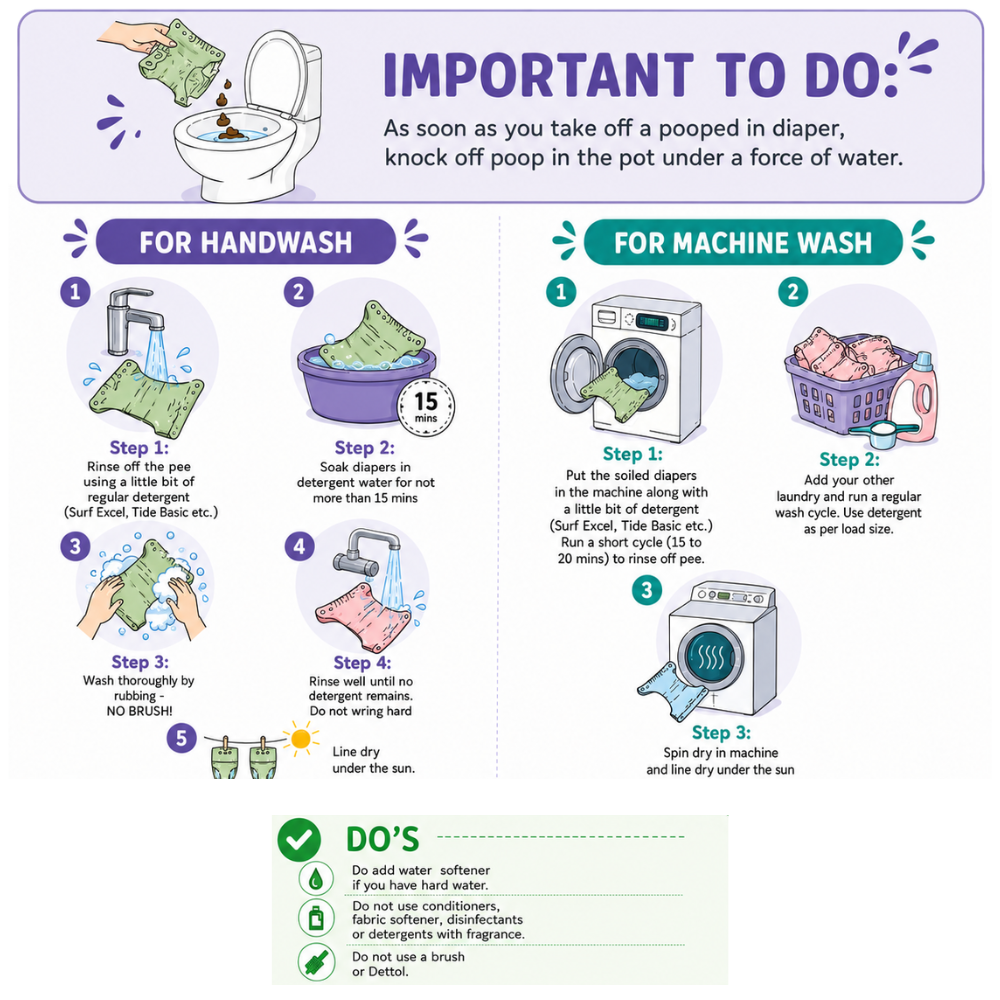 IMPORTANT TO DO:
As soon as you take off a pooped in diaper, knock off poop in the pot under a force of water.

FOR HANDWASH

1
Step 1:
Rinse off the pee using a little bit of regular detergent (Surf Excel, Tide Basic etc.)

2
15 mins
Step 2:
Soak diapers in detergent water for not more than 15 mins

3
Step 3:
Wash thoroughly by rubbing - NO BRUSH!

4
Step 4:
Rinse well until no detergent remains. Do not wring hard

5
Line dry under the sun.

FOR MACHINE WASH

1
Step 1:
Put the soiled diapers in the machine along with a little bit of detergent (Surf Excel, Tide Basic etc.) Run a short cycle (15 to 20 mins) to rinse off pee.

2
Step 2:
Add your other laundry and run a regular wash cycle. Use detergent as per load size.

3
Step 3:
Spin dry in machine and line dry under the sun

DO'S
Do add water softener if you have hard water.
Do not use conditioners, fabric softener, disinfectants or detergents with fragrance.
Do not use a brush or Dettol.